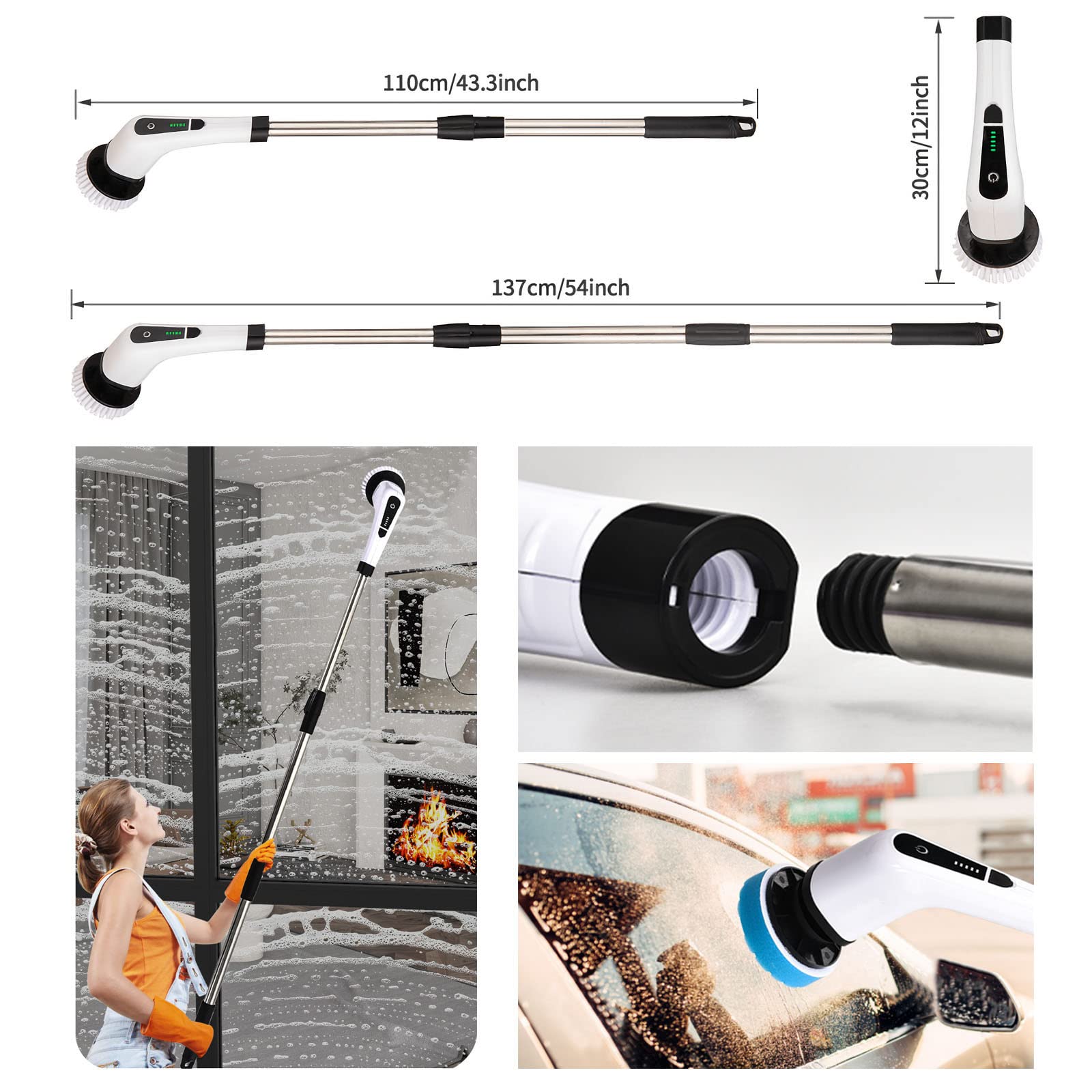 110cm/43.3inch

30cm/12inch

137cm/54inch