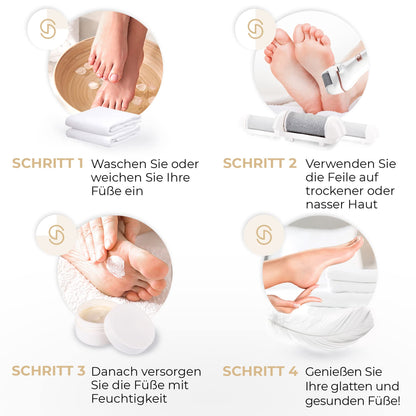 SCHRITT 1 Waschen Sie oder weichen Sie Ihre Füße ein

SCHRITT 2 Verwenden Sie die Feile auf trockener oder nasser Haut

SCHRITT 3 Danach versorgen Sie die Füße mit Feuchtigkeit

SCHRITT 4 Genießen Sie Ihre glatten und gesunden Füße!